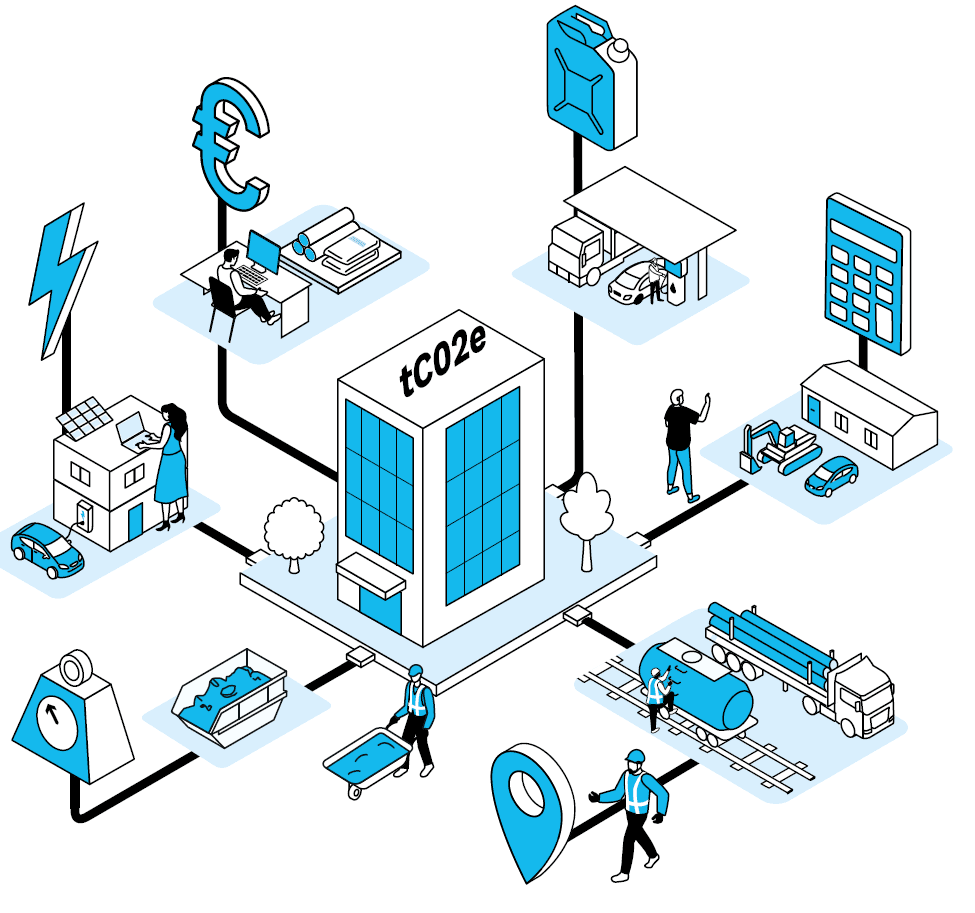 tC02e